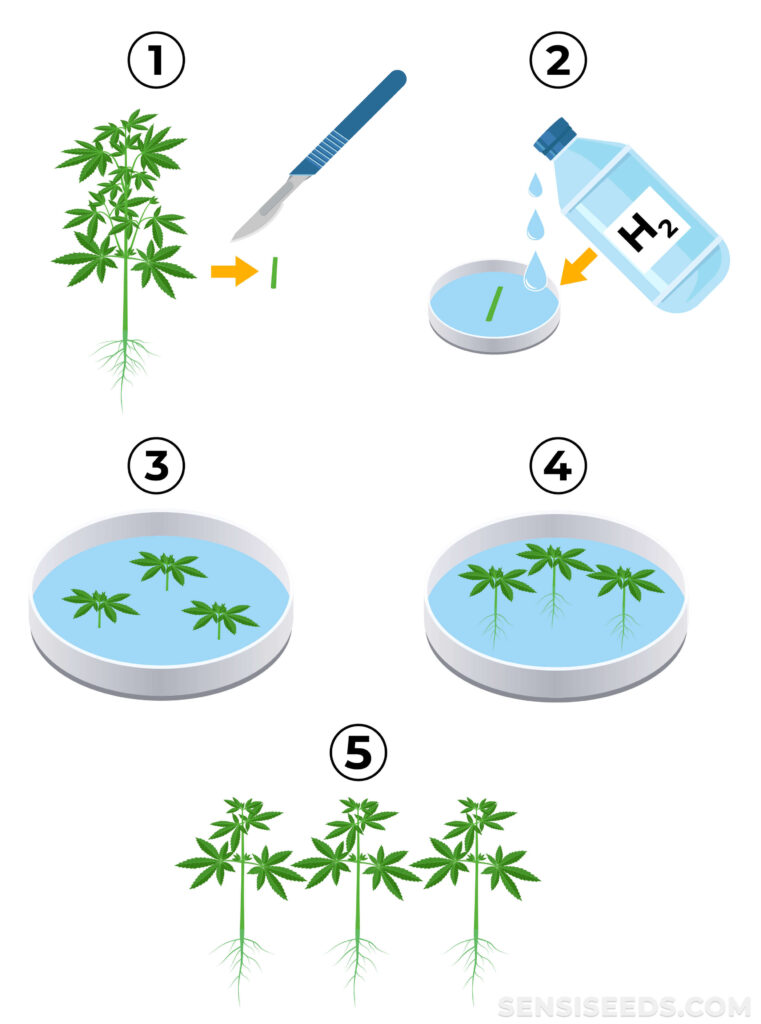 1

2

$H_2$

3

4

5

SENSISEEDS.COM